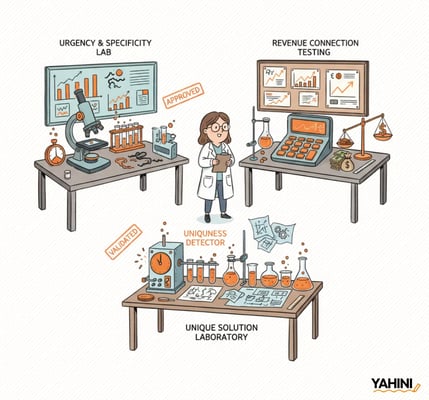 URGENCY & SPECIFICITY LAB

REVENUE CONNECTION TESTING

APPROVED

VALIDATED

UNIQUNESS DETECTOR

UNIQUE SOLUTION LABORATORY

YAHINI